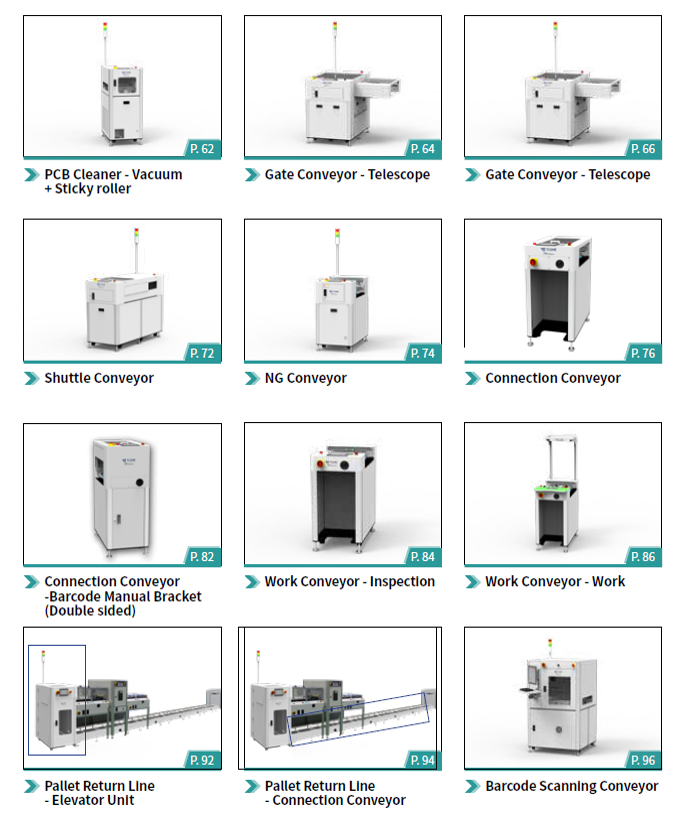 P. 62
PCB Cleaner - Vacuum + Sticky roller

P. 64
Gate Conveyor - Telescope

P. 66
Gate Conveyor - Telescope

P. 72
Shuttle Conveyor

P. 74
NG Conveyor

P. 76
Connection Conveyor

P. 82
Connection Conveyor -Barcode Manual Bracket (Double sided)

P. 84
Work Conveyor - Inspection

P. 86
Work Conveyor - Work

P. 92
Pallet Return Line - Elevator Unit

P. 94
Pallet Return Line - Connection Conveyor

P. 96
Barcode Scanning Conveyor